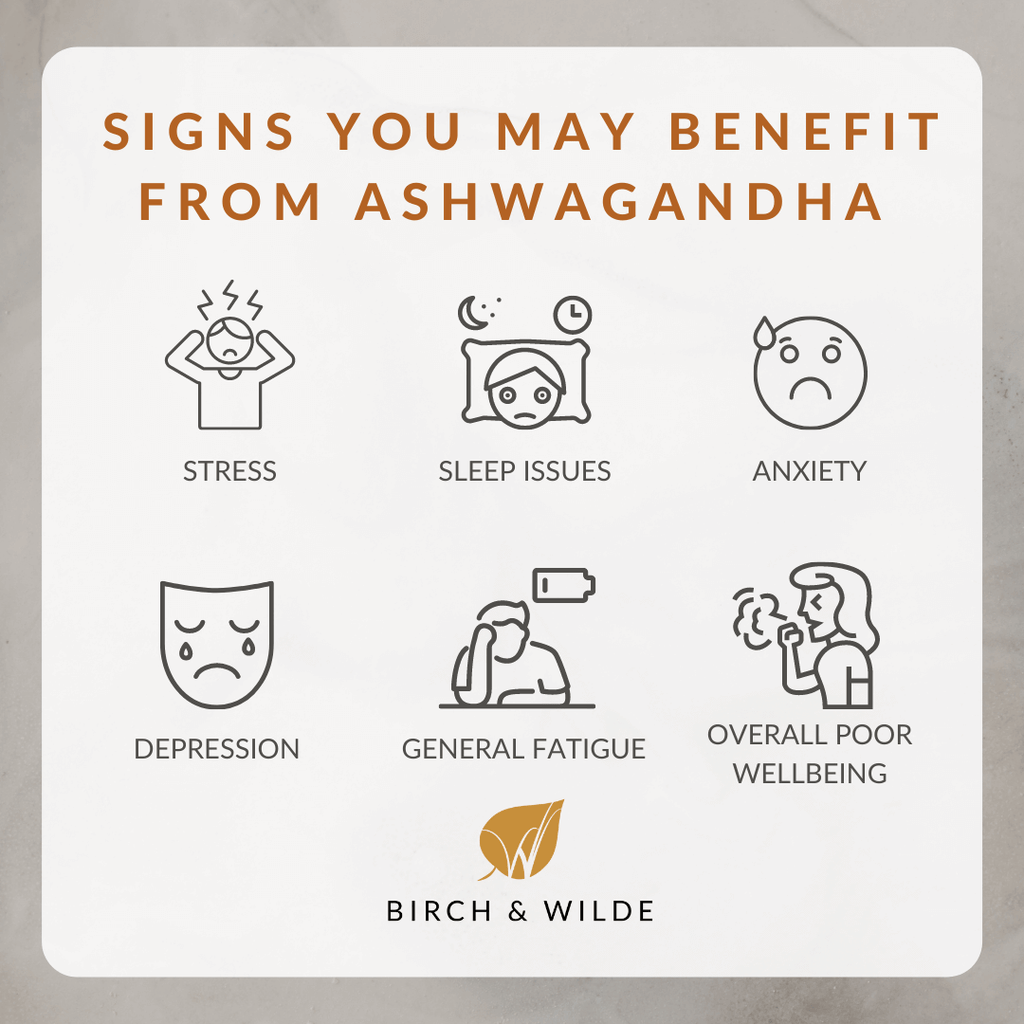 SIGNS YOU MAY BENEFIT FROM ASHWAGANDHA

STRESS

SLEEP ISSUES

ANXIETY

DEPRESSION

GENERAL FATIGUE

OVERALL POOR WELLBEING

BIRCH & WILDE